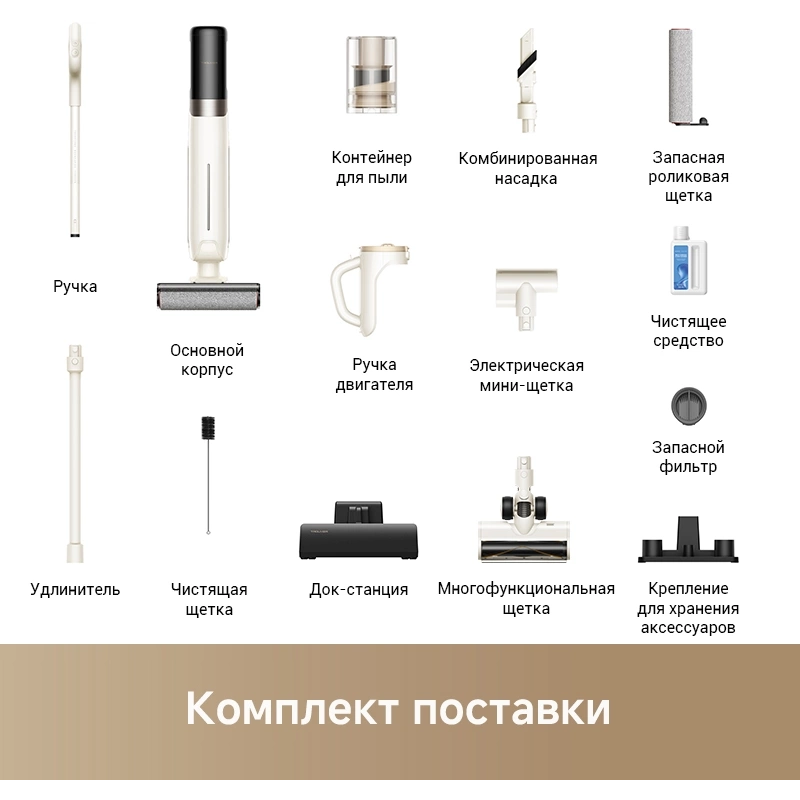 Ручка

Основной корпус

Контейнер для пыли

Комбинированная насадка

Запасная роликовая щетка

Ручка двигателя

Электрическая мини-щетка

Чистящее средство

Запасной фильтр

Удлинитель

Чистящая щетка

Док-станция

Многофункциональная щетка

Крепление для хранения аксессуаров

Комплект поставки