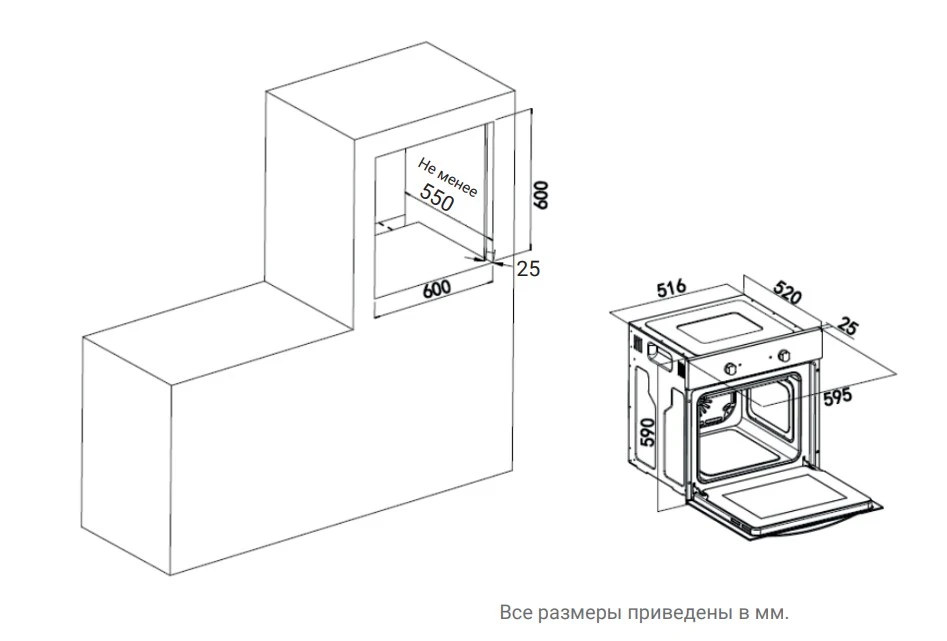 Не менее
550

600

25

600

516

520

25

595

590

Все размеры приведены в мм.