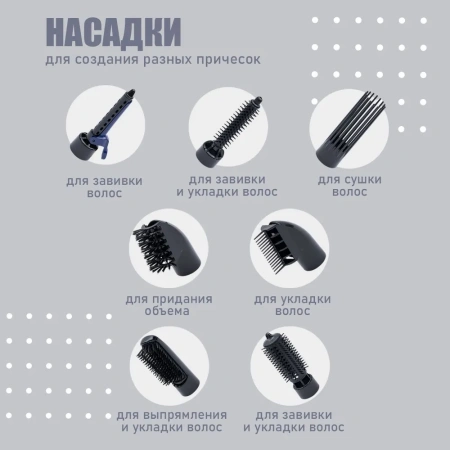 НАСАДКИ
для создания разных причесок

для завивки волос

для завивки и укладки волос

для сушки волос

для придания объема

для укладки волос

для выпрямления и укладки волос

для завивки и укладки волос