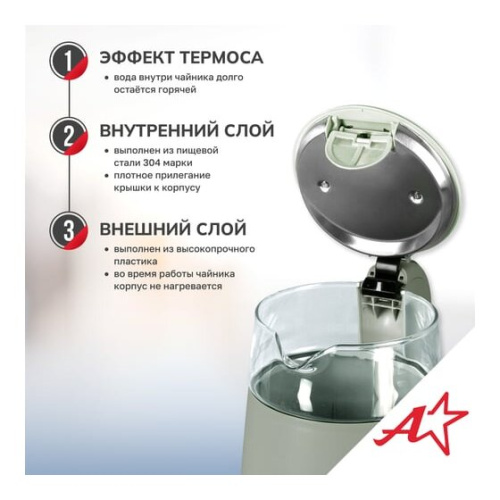 1 ЭФФЕКТ ТЕРМОСА
• вода внутри чайника долго остаётся горячей

2 ВНУТРЕННИЙ СЛОЙ
• выполнен из пищевой стали 304 марки
• плотное прилегание крышки к корпусу

3 ВНЕШНИЙ СЛОЙ
• выполнен из высокопрочного пластика
• во время работы чайника корпус не нагревается

A